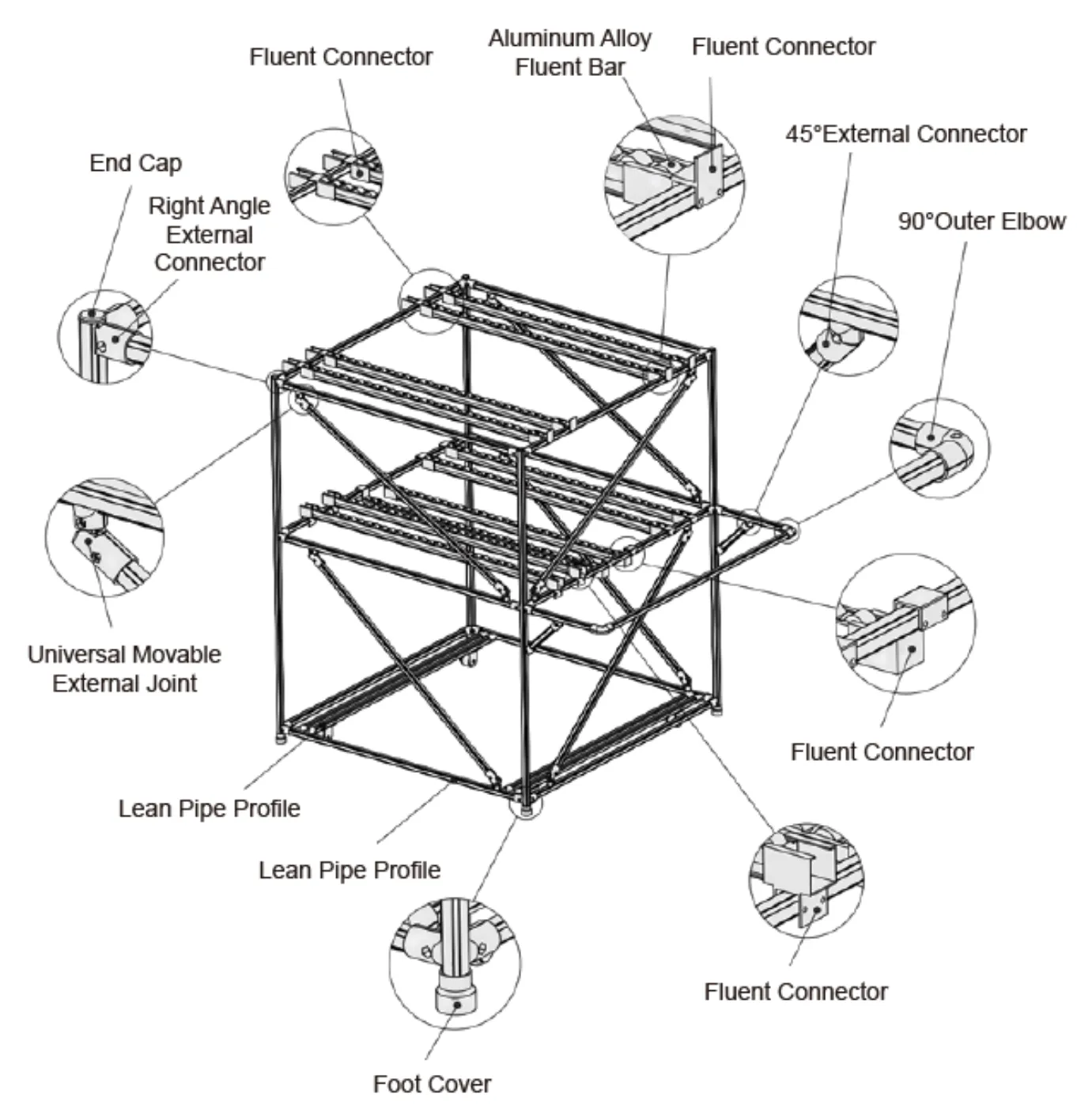 Fluent Connector

Aluminum Alloy Fluent Bar

Fluent Connector

45°External Connector

End Cap

Right Angle External Connector

90°Outer Elbow

Universal Movable External Joint

Fluent Connector

Lean Pipe Profile

Lean Pipe Profile

Fluent Connector

Foot Cover